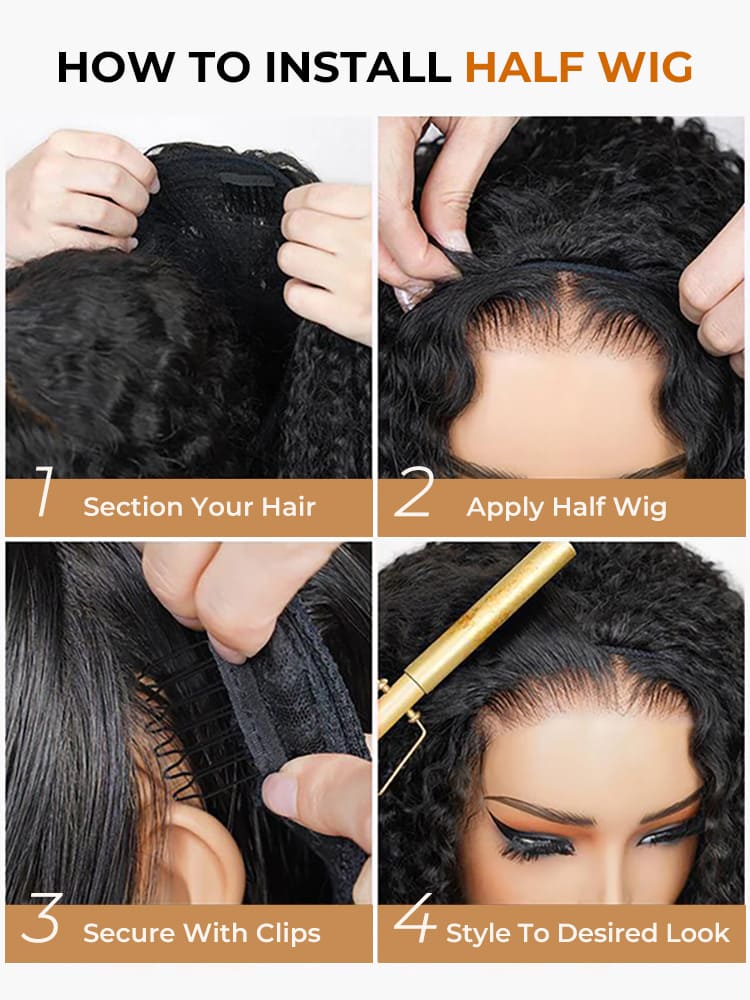 HOW TO INSTALL HALF WIG

1 Section Your Hair

2 Apply Half Wig

3 Secure With Clips

4 Style To Desired Look